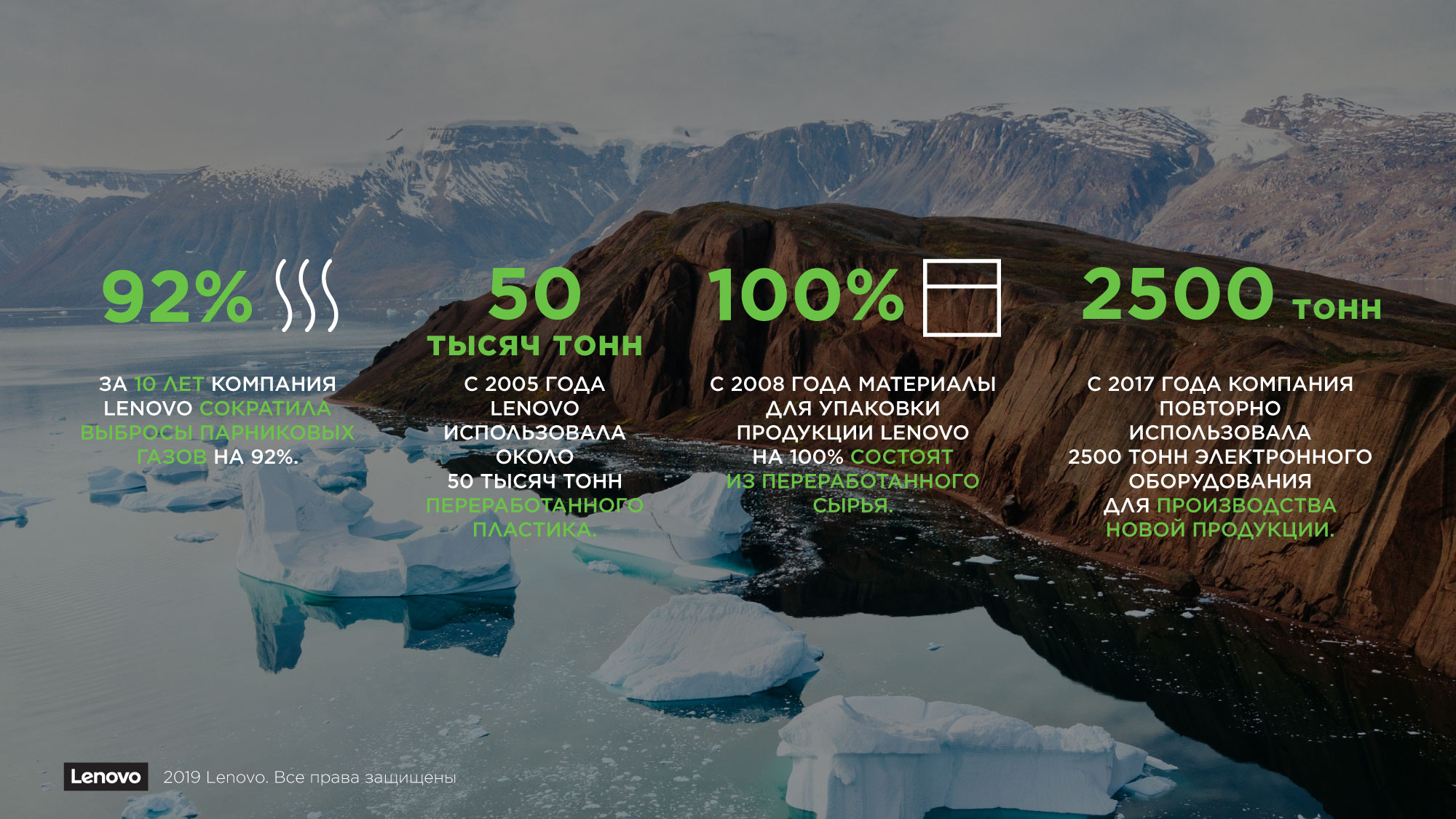 92%

ЗА 10 ЛЕТ КОМПАНИЯ LENOVO СОКРАТИЛА ВЫБРОСЫ ПАРНИКОВЫХ ГАЗОВ НА 92%.

50

ТЫСЯЧ ТОНН

С 2005 ГОДА LENOVO ИСПОЛЬЗОВАЛА ОКОЛО 50 ТЫСЯЧ ТОНН ПЕРЕРАБОТАННОГО ПЛАСТИКА.

100%

С 2008 ГОДА МАТЕРИАЛЫ ДЛЯ УПАКОВКИ ПРОДУКЦИИ LENOVO НА 100% СОСТОЯТ ИЗ ПЕРЕРАБОТАННОГО СЫРЬЯ.

2500 ТОНН

С 2017 ГОДА КОМПАНИЯ ПОВТОРНО ИСПОЛЬЗОВАЛА 2500 ТОНН ЭЛЕКТРОННОГО ОБОРУДОВАНИЯ ДЛЯ ПРОИЗВОДСТВА НОВОЙ ПРОДУКЦИИ.

Lenovo 2019 Lenovo. Все права защищены