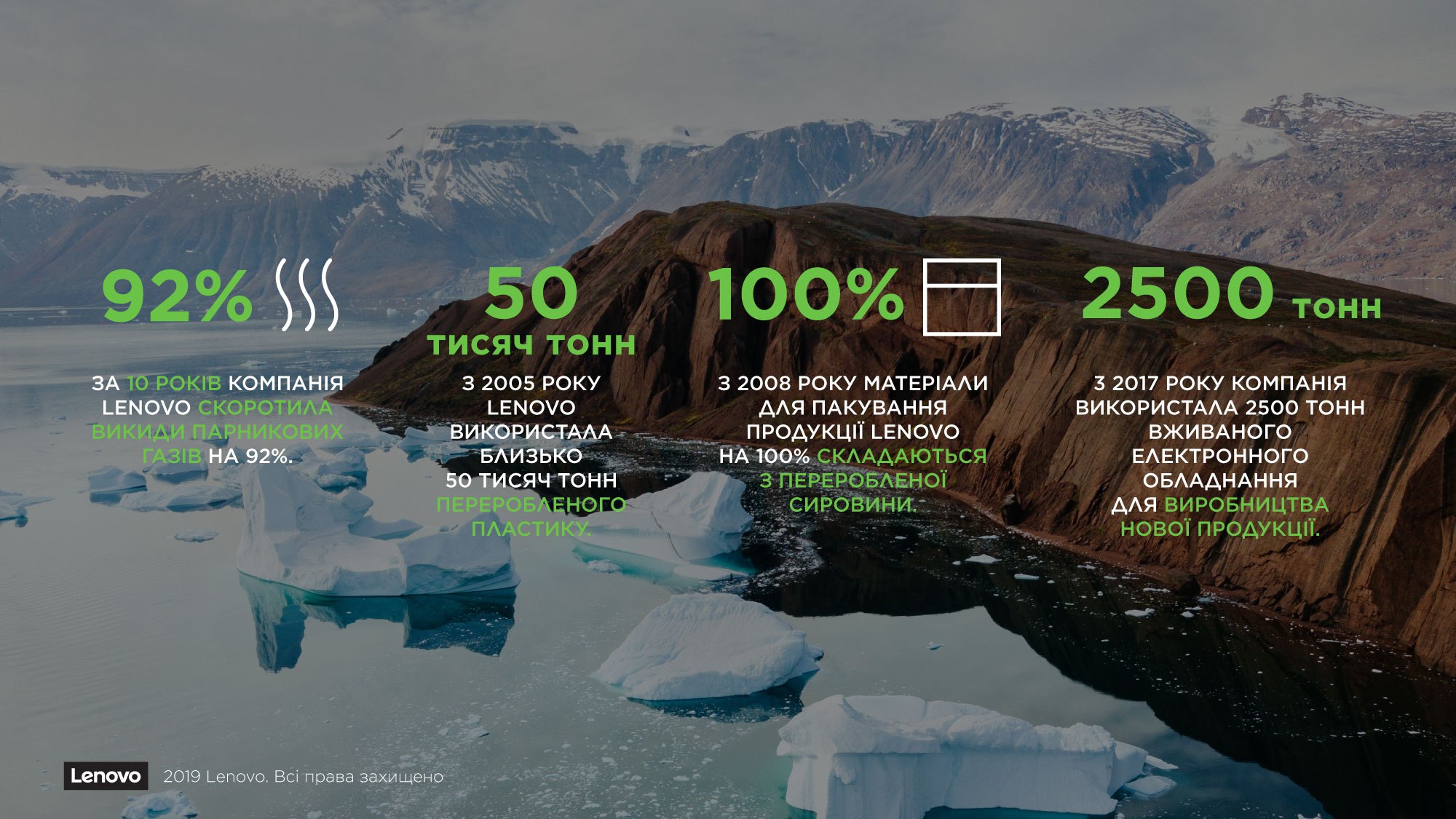 92%

ЗА 10 РОКІВ КОМПАНІЯ LENOVO СКОРОТИЛА ВИКИДИ ПАРНИКОВИХ ГАЗІВ НА 92%.

50
ТИСЯЧ ТОНН

З 2005 РОКУ LENOVO ВИКОРИСТАЛА БЛИЗЬКО 50 ТИСЯЧ ТОНН ПЕРЕРОБЛЕНОГО ПЛАСТИКУ.

100%

З 2008 РОКУ МАТЕРІАЛИ ДЛЯ ПАКУВАННЯ ПРОДУКЦІЇ LENOVO НА 100% СКЛАДАЮТЬСЯ З ПЕРЕРОБЛЕНОЇ СИРОВИНИ.

2500 ТОНН

З 2017 РОКУ КОМПАНІЯ ВИКОРИСТАЛА 2500 ТОНН ВЖИВАНОГО ЕЛЕКТРОННОГО ОБЛАДНАННЯ ДЛЯ ВИРОБНИЦТВА НОВОЇ ПРОДУКЦІЇ.

Lenovo 2019 Lenovo. Всі права захищено